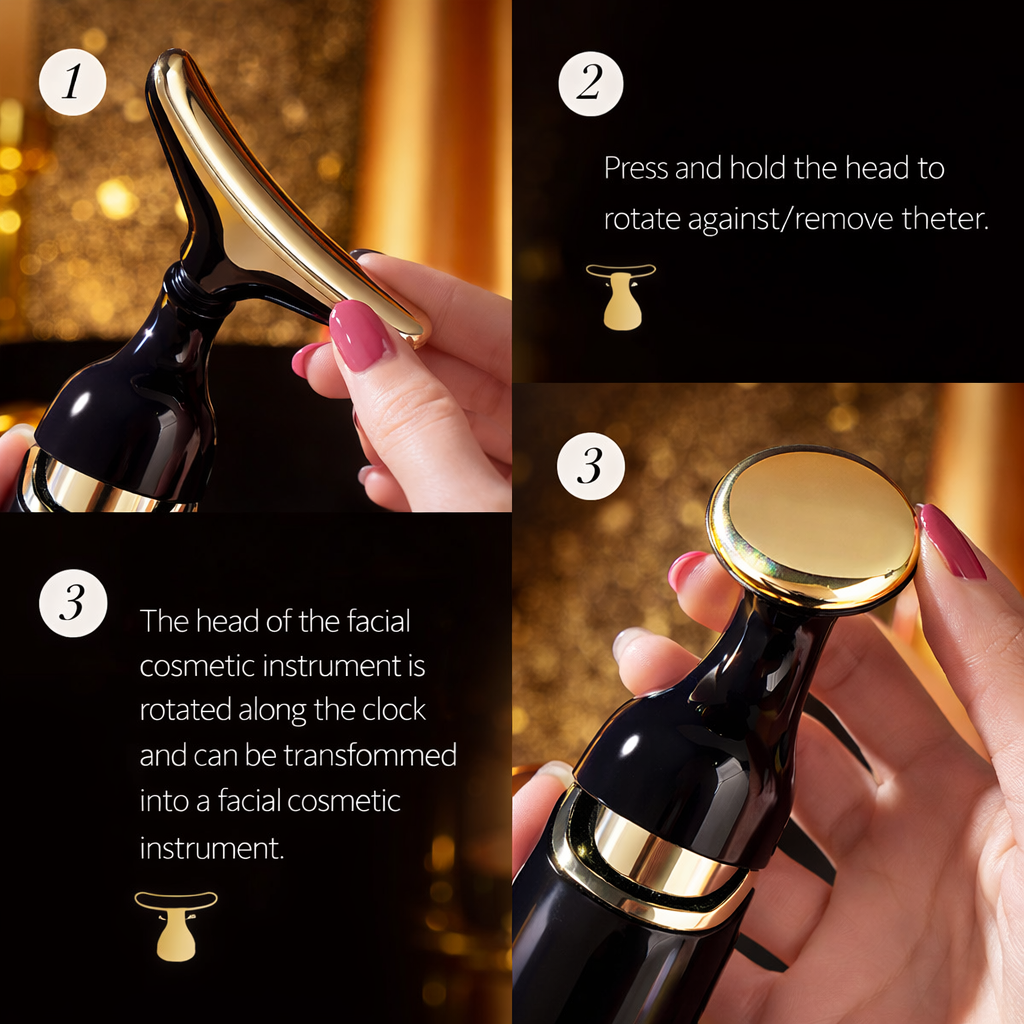 1

2

Press and hold the head to rotate against/remove theter.

3

3

The head of the facial cosmetic instrument is rotated along the clock and can be transfommed into a facial cosmetic instrument.